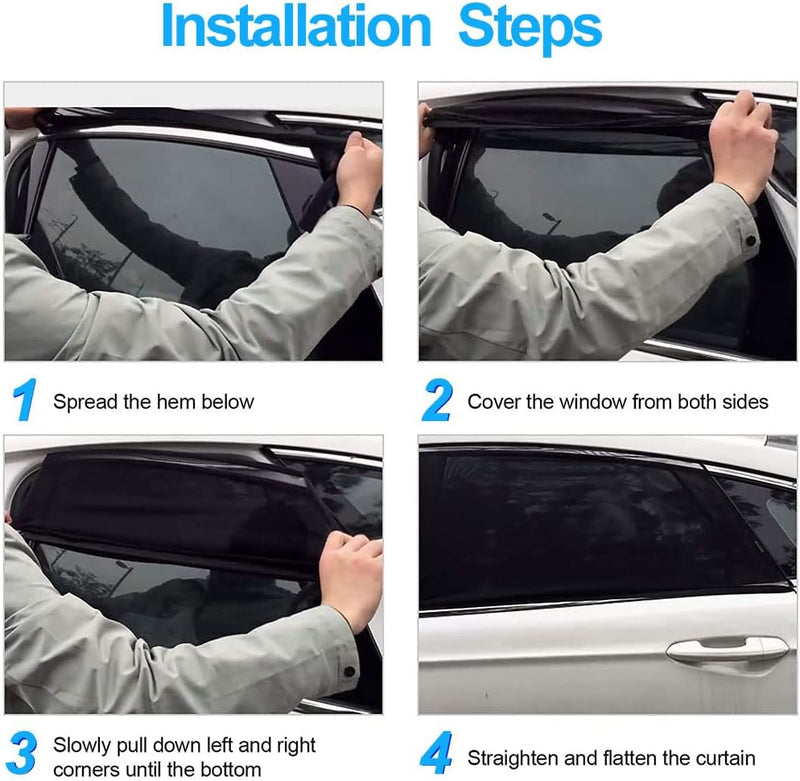 Installation Steps

1 Spread the hem below

2 Cover the window from both sides

3 Slowly pull down left and right corners until the bottom

4 Straighten and flatten the curtain