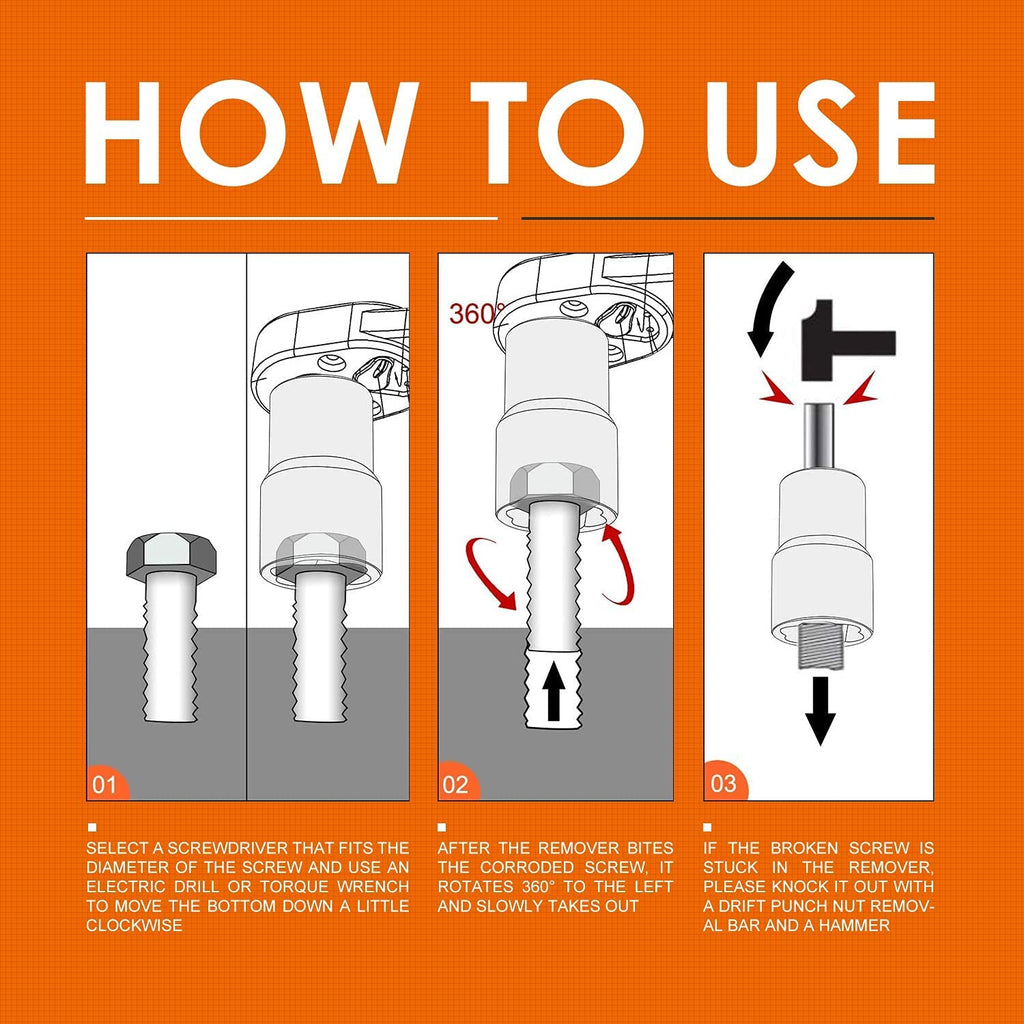 HOW TO USE

360°

01

02

03

SELECT A SCREWDRIVER THAT FITS THE DIAMETER OF THE SCREW AND USE AN ELECTRIC DRILL OR TORQUE WRENCH TO MOVE THE BOTTOM DOWN A LITTLE CLOCKWISE

AFTER THE REMOVER BITES THE CORRODED SCREW, IT ROTATES 360° TO THE LEFT AND SLOWLY TAKES OUT

IF THE BROKEN SCREW IS STUCK IN THE REMOVER, PLEASE KNOCK IT OUT WITH A DRIFT PUNCH NUT REMOVAL BAR AND A HAMMER