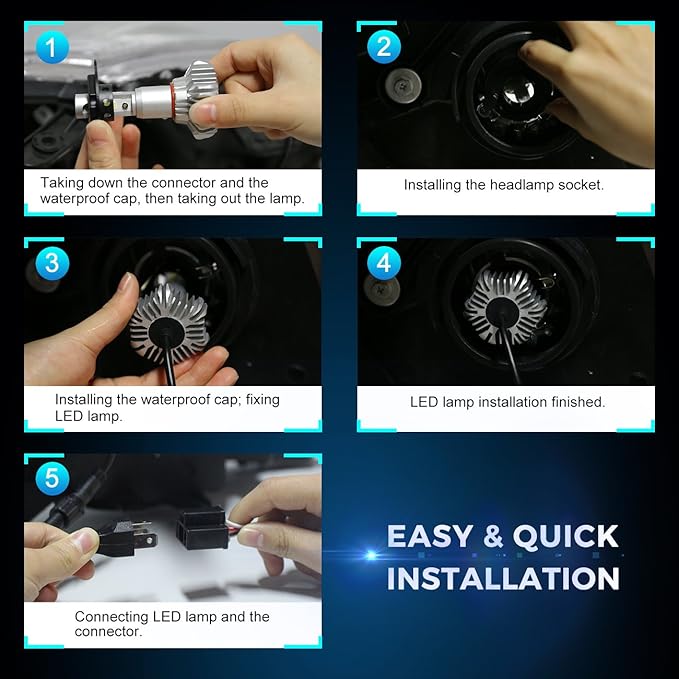 1
Taking down the connector and the waterproof cap, then taking out the lamp.

2
Installing the headlamp socket.

3
Installing the waterproof cap; fixing LED lamp.

4
LED lamp installation finished.

5
Connecting LED lamp and the connector.

EASY & QUICK INSTALLATION