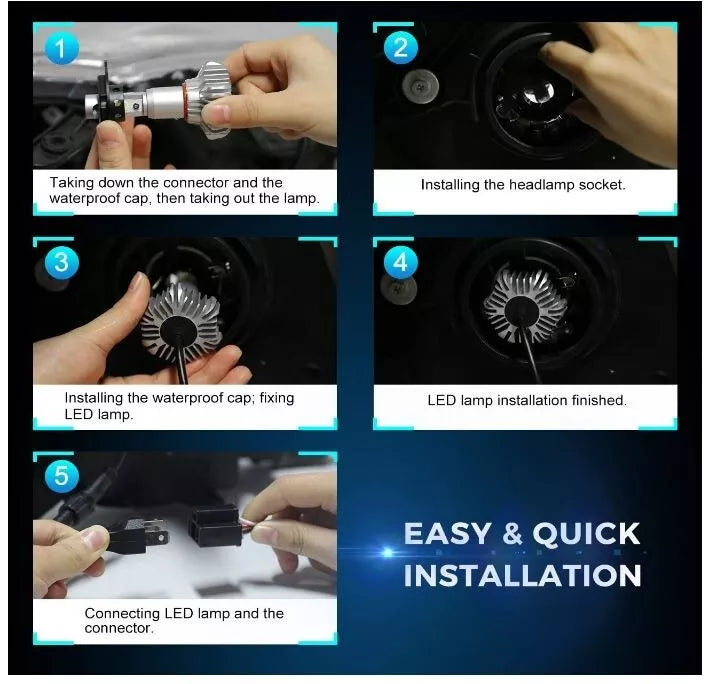 1

Taking down the connector and the waterproof cap, then taking out the lamp.

2

Installing the headlamp socket.

3

Installing the waterproof cap; fixing LED lamp.

4

LED lamp installation finished.

5

Connecting LED lamp and the connector.

EASY & QUICK INSTALLATION