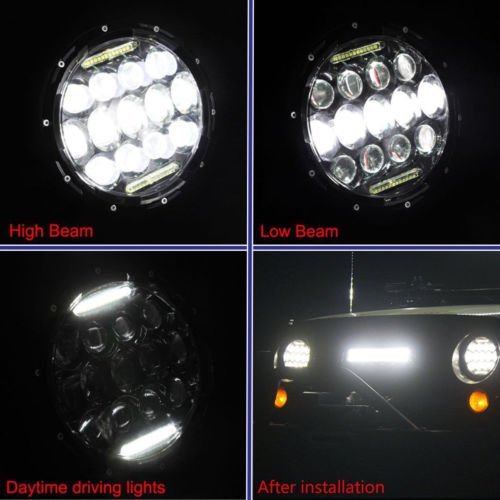 High Beam

Low Beam

Daytime driving lights

After installation